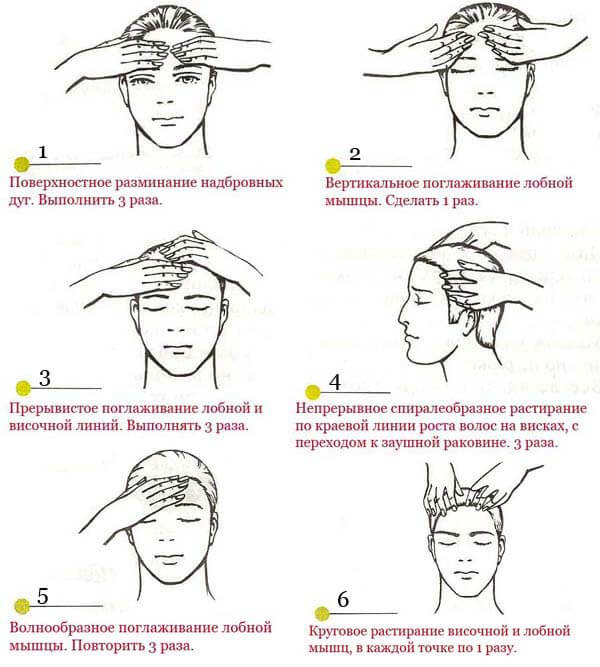 1

Поверхностное разминание надбровных дуг. Выполнить 3 раза.

2

Вертикальное поглаживание лобной мышцы. Сделать 1 раз.

3

Прерывистое поглаживание лобной и височной линий. Выполнять 3 раза.

4

Непрерывное спиралеобразное растирание по краевой линии роста волос на висках, с переходом к заушной раковине. 3 раза.

5

Волнообразное поглаживание лобной мышцы. Повторить 3 раза.

6

Круговое растирание височной и лобной мышц, в каждой точке по 1 разу.