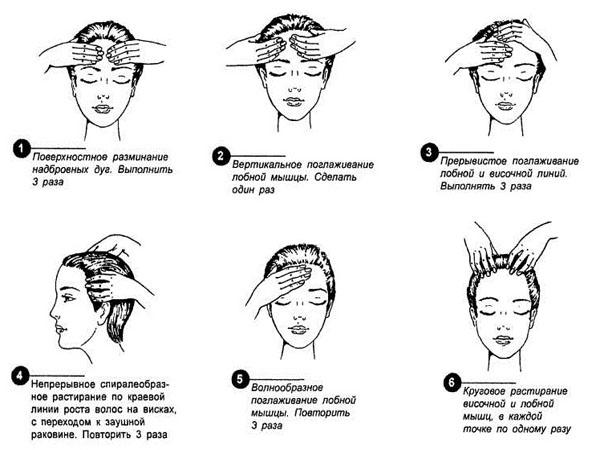 1
Поверхностное разминание надбровных дуг. Выполнить 3 раза

2
Вертикальное поглаживание лобной мышцы. Сделать один раз

3
Прерывистое поглаживание лобной и височной линий. Выполнять 3 раза

4
Непрерывное спиралеобразное растирание по краевой линии роста волос на висках, с переходом к заушной раковине. Повторить 3 раза

5
Волнообразное поглаживание лобной мышцы. Повторить 3 раза

6
Круговое растирание височной и лобной мышц, в каждой точке по одному разу